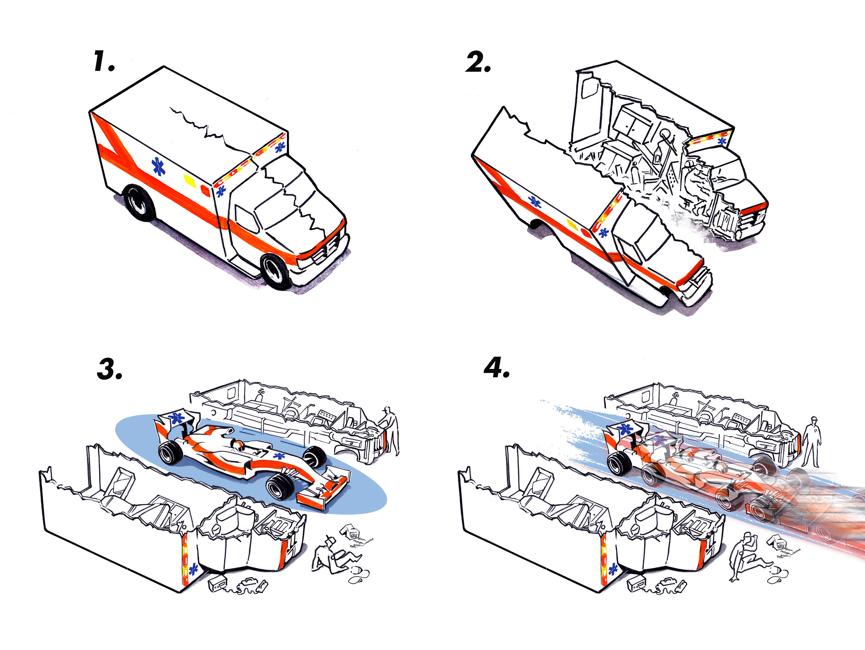 1.

2.

3.

4.